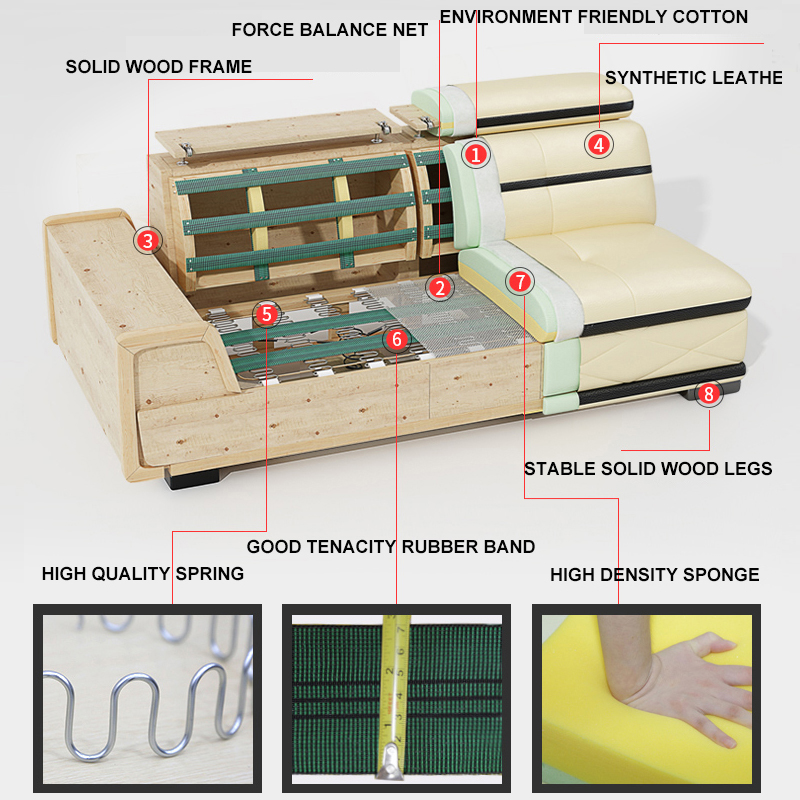 ENVIRONMENT FRIENDLY COTTON

FORCE BALANCE NET

SOLID WOOD FRAME

SYNTHETIC LEATHE

1

4

3

2

7

5

6

8

STABLE SOLID WOOD LEGS

GOOD TENACITY RUBBER BAND

HIGH QUALITY SPRING

HIGH DENSITY SPONGE

1 2 3 4 5 6 7