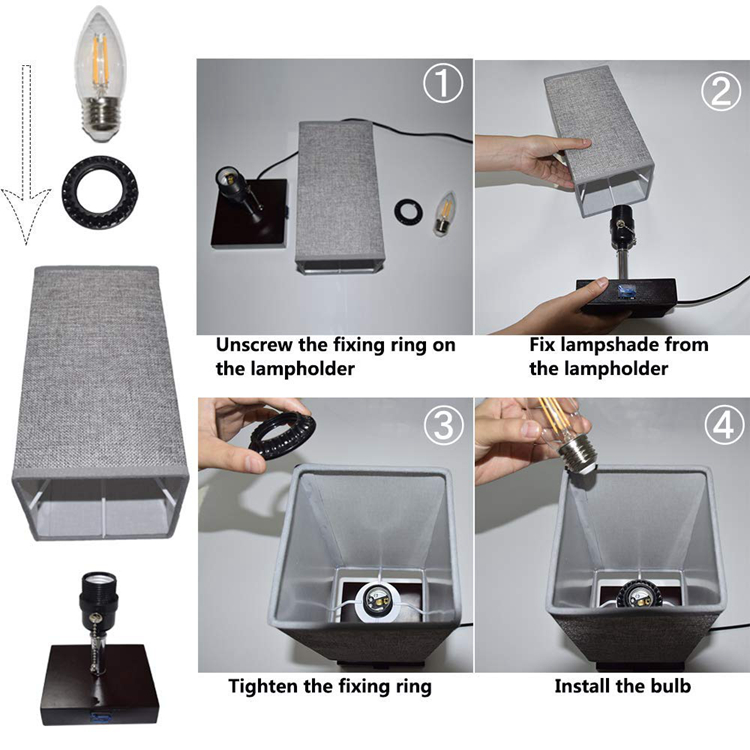 ①

Unscrew the fixing ring on the lampholder

②

Fix lampshade from the lampholder

③

Tighten the fixing ring

④

Install the bulb