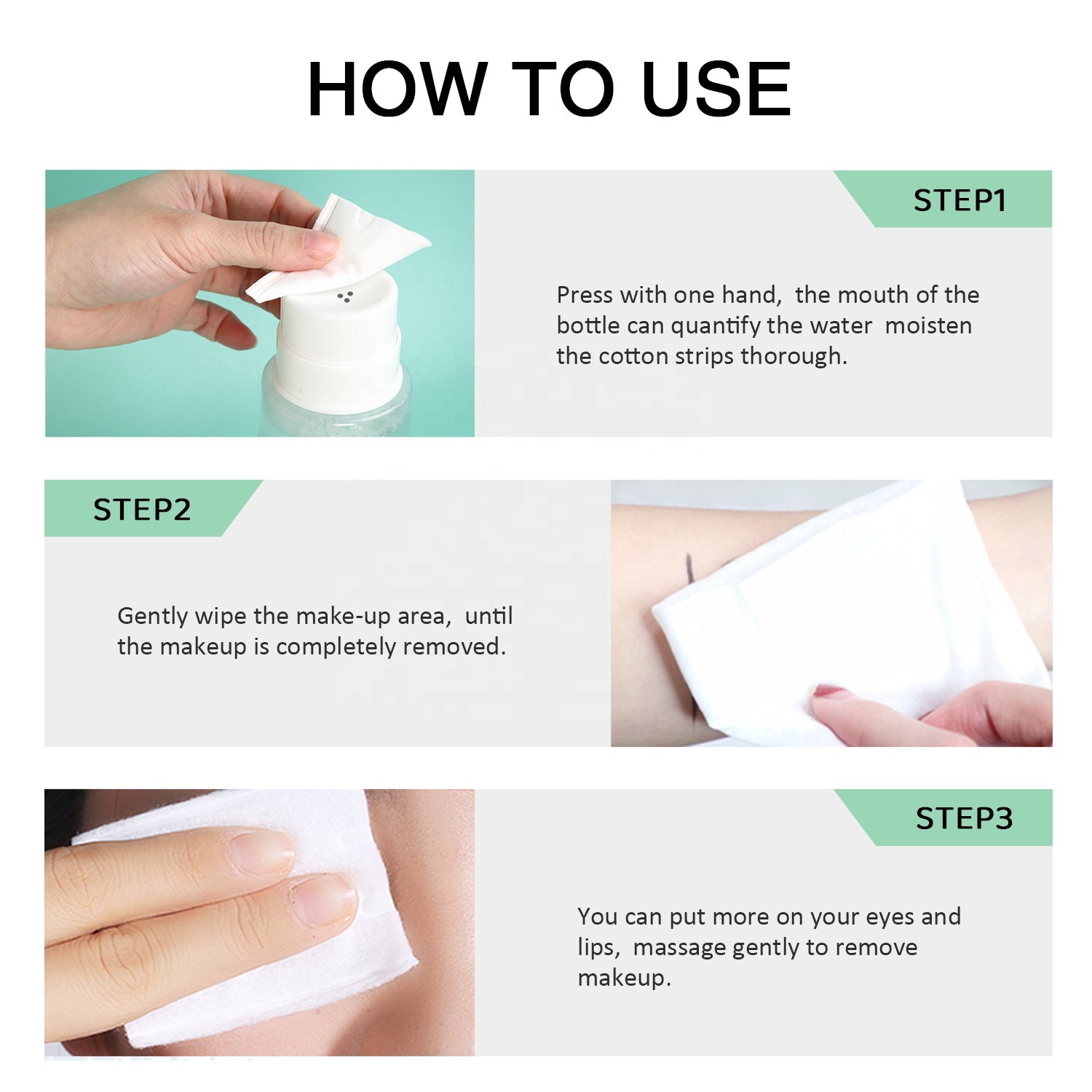 HOW TO USE

STEP1

Press with one hand, the mouth of the bottle can quantify the water moisten the cotton strips thorough.

STEP2

Gently wipe the make-up area, until the makeup is completely removed.

STEP3

You can put more on your eyes and lips, massage gently to remove makeup.