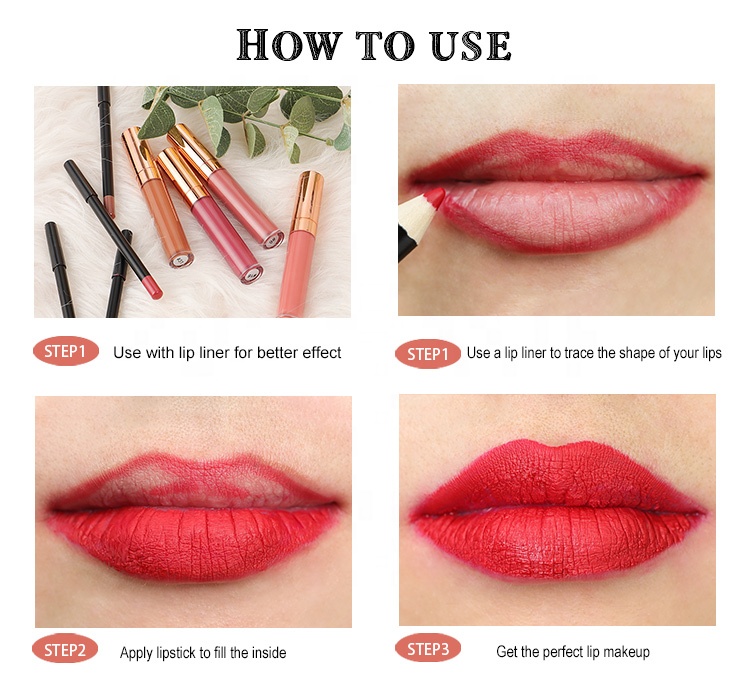 HOW TO USE

STEP1 Use with lip liner for better effect

STEP1 Use a lip liner to trace the shape of your lips

STEP2 Apply lipstick to fill the inside

STEP3 Get the perfect lip makeup