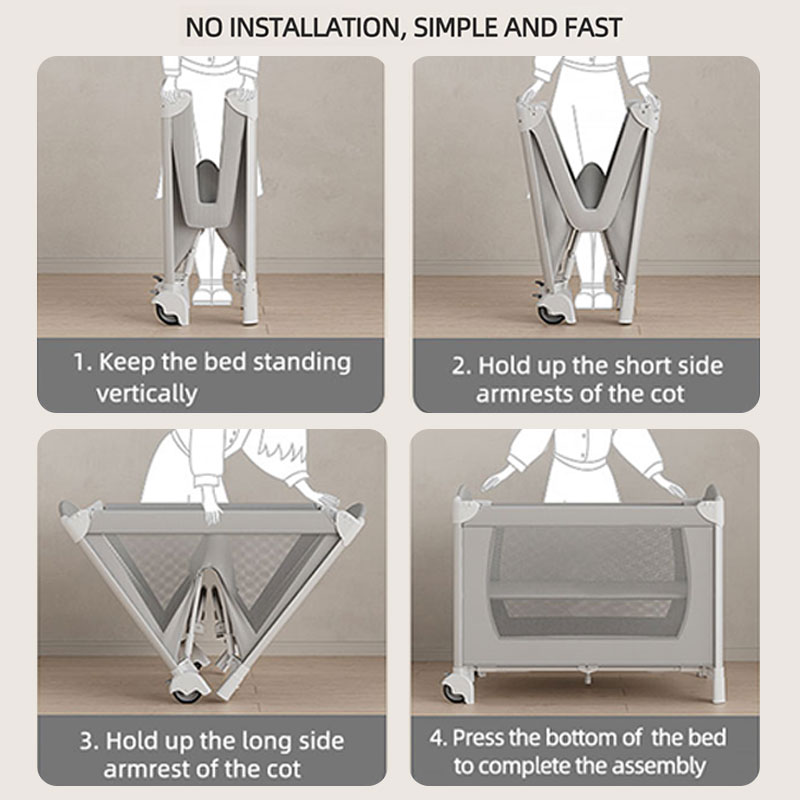 NO INSTALLATION, SIMPLE AND FAST

1. Keep the bed standing vertically

2. Hold up the short side armrests of the cot

3. Hold up the long side armrest of the cot

4. Press the bottom of the bed to complete the assembly